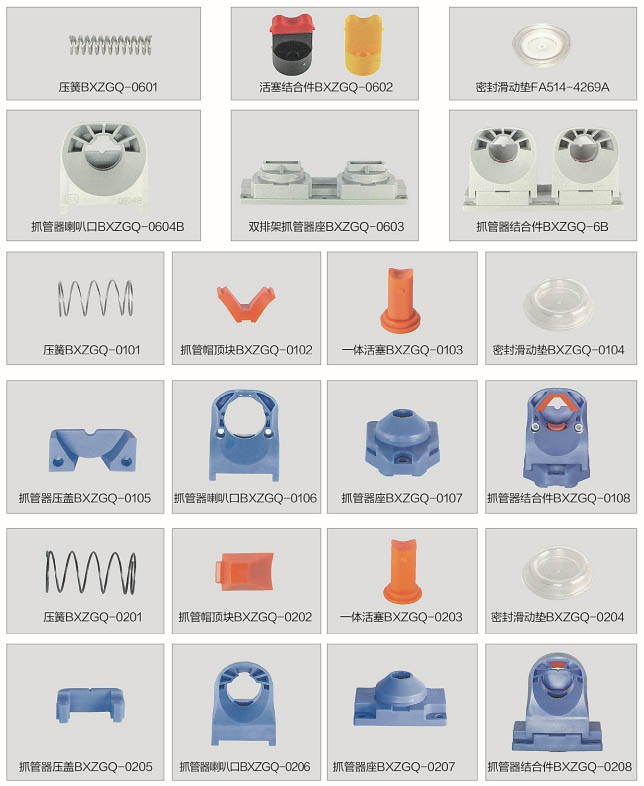 压簧BXZGQ-0601

活塞结合件BXZGQ-0602

密封滑动垫FA514-4269A

抓管器喇叭口BXZGQ-0604B

双排架抓管器座BXZGQ-0603

抓管器结合件BXZGQ-6B

压簧BXZGQ-0101

抓管帽顶块BXZGQ-0102

一体活塞BXZGQ-0103

密封滑动垫BXZGQ-0104

抓管器压盖BXZGQ-0105

抓管器喇叭口BXZGQ-0106

抓管器座BXZGQ-0107

抓管器结合件BXZGQ-0108

压簧BXZGQ-0201

抓管帽顶块BXZGQ-0202

一体活塞BXZGQ-0203

密封滑动垫BXZGQ-0204

抓管器压盖BXZGQ-0205

抓管器喇叭口BXZGQ-0206

抓管器座BXZGQ-0207

抓管器结合件BXZGQ-0208